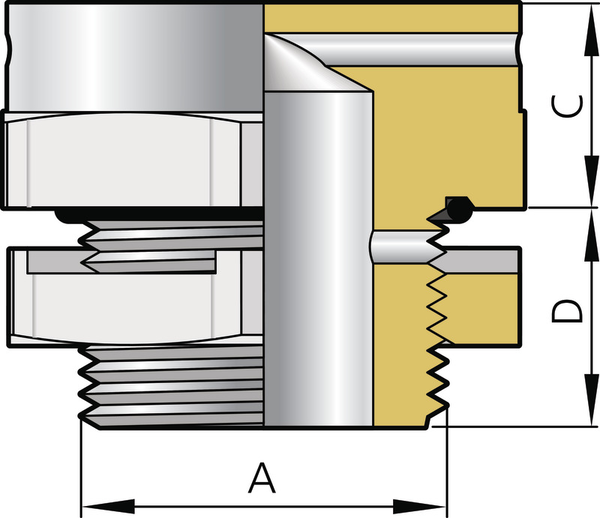 C
D
A